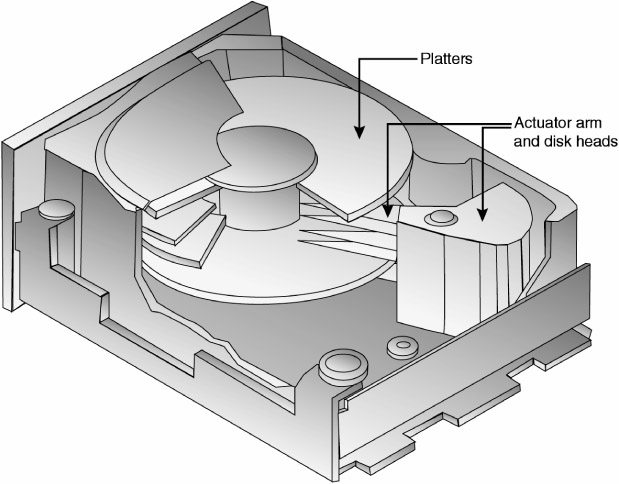 Platters

Actuator arm and disk heads